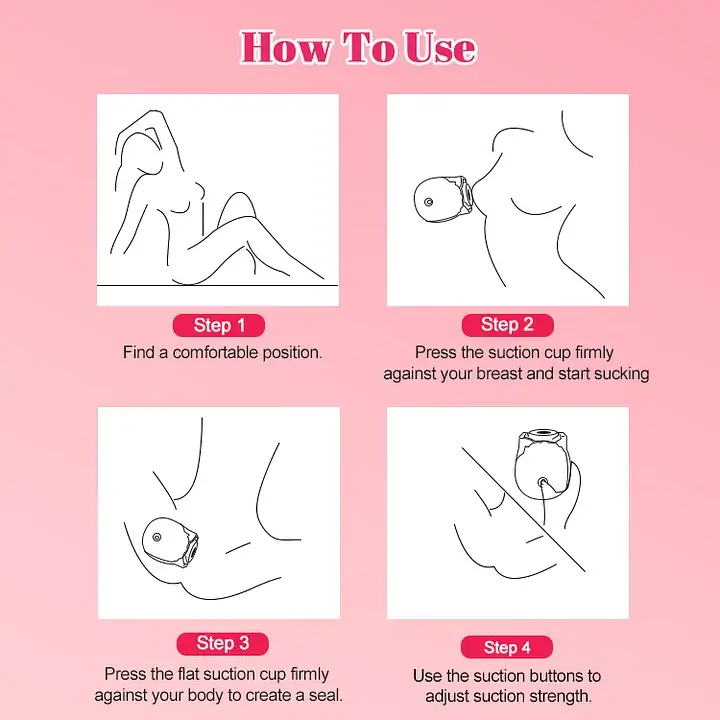 How To Use

Step 1
Find a comfortable position.

Step 2
Press the suction cup firmly against your breast and start sucking

Step 3
Press the flat suction cup firmly against your body to create a seal.

Step 4
Use the suction buttons to adjust suction strength.